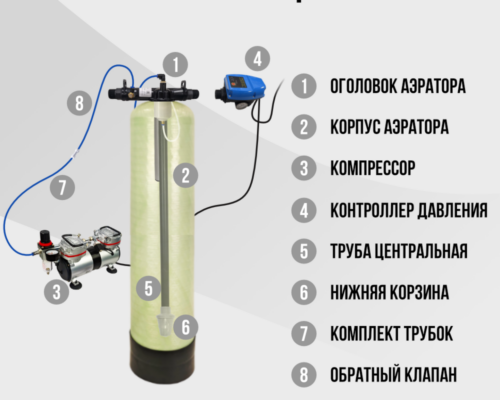 1
4
8
2
7
3
5
6

1 ОГОЛОВОК АЭРАТОРА
2 КОРПУС АЭРАТОРА
3 КОМПРЕССОР
4 КОНТРОЛЛЕР ДАВЛЕНИЯ
5 ТРУБА ЦЕНТРАЛЬНАЯ
6 НИЖНЯЯ КОРЗИНА
7 КОМПЛЕКТ ТРУБОК
8 ОБРАТНЫЙ КЛАПАН